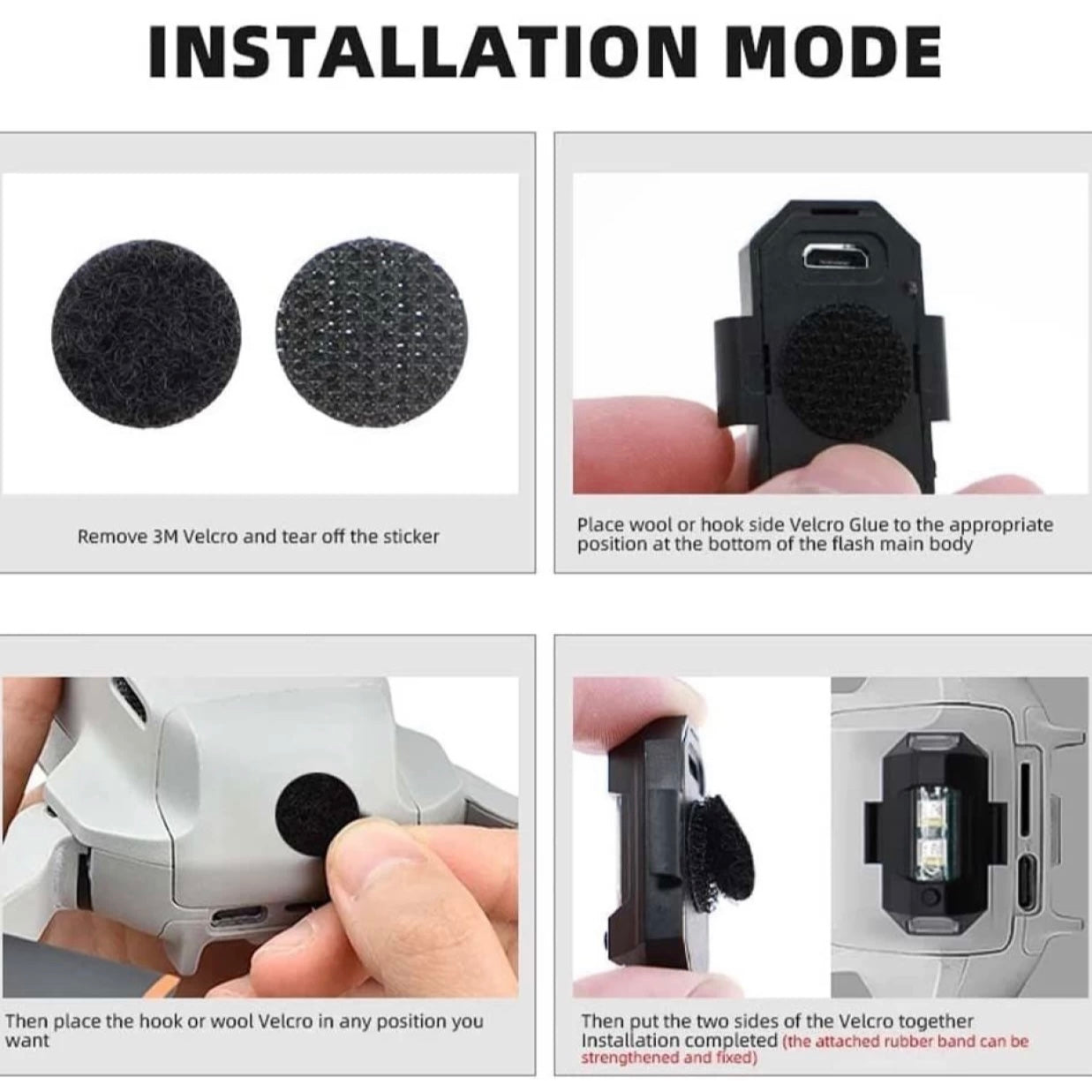 INSTALLATION MODE

Remove 3M Velcro and tear off the sticker

Place wool or hook side Velcro Glue to the appropriate position at the bottom of the flash main body

Then place the hook or wool Velcro in any position you want

Then put the two sides of the Velcro together
Installation completed (the attached rubber band can be strengthened and fixed)